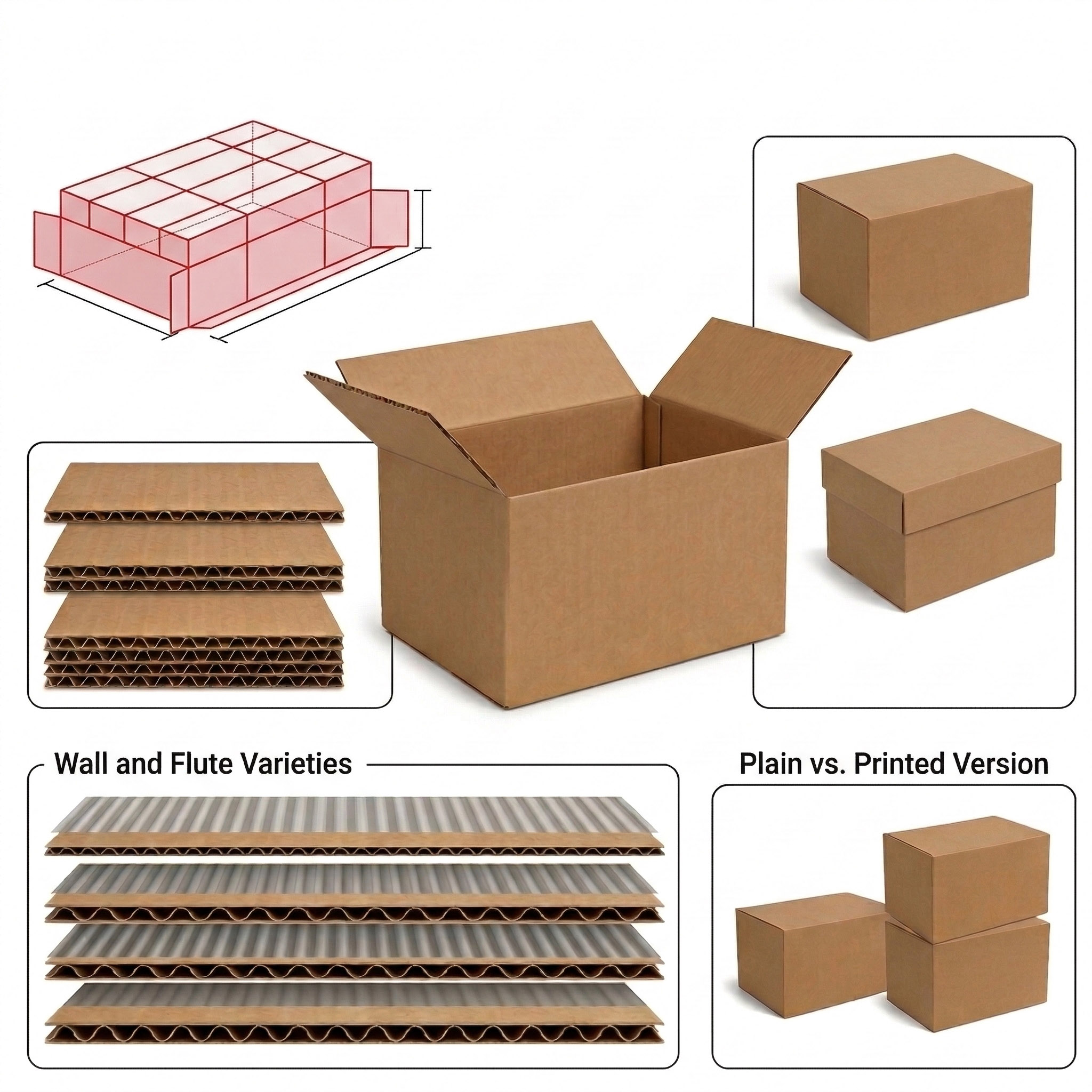 Wall and Flute Varieties

Plain vs. Printed Version